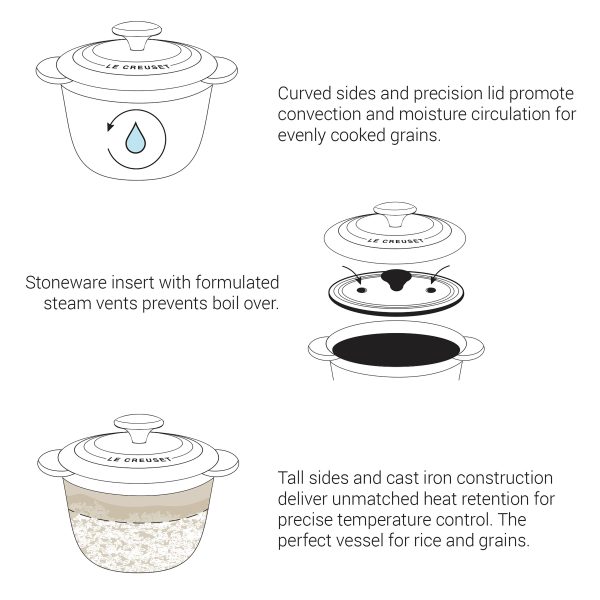 LE CREUSET

Curved sides and precision lid promote convection and moisture circulation for evenly cooked grains.

LE CREUSET

Stoneware insert with formulated steam vents prevents boil over.

LE CREUSET

Tall sides and cast iron construction deliver unmatched heat retention for precise temperature control. The perfect vessel for rice and grains.